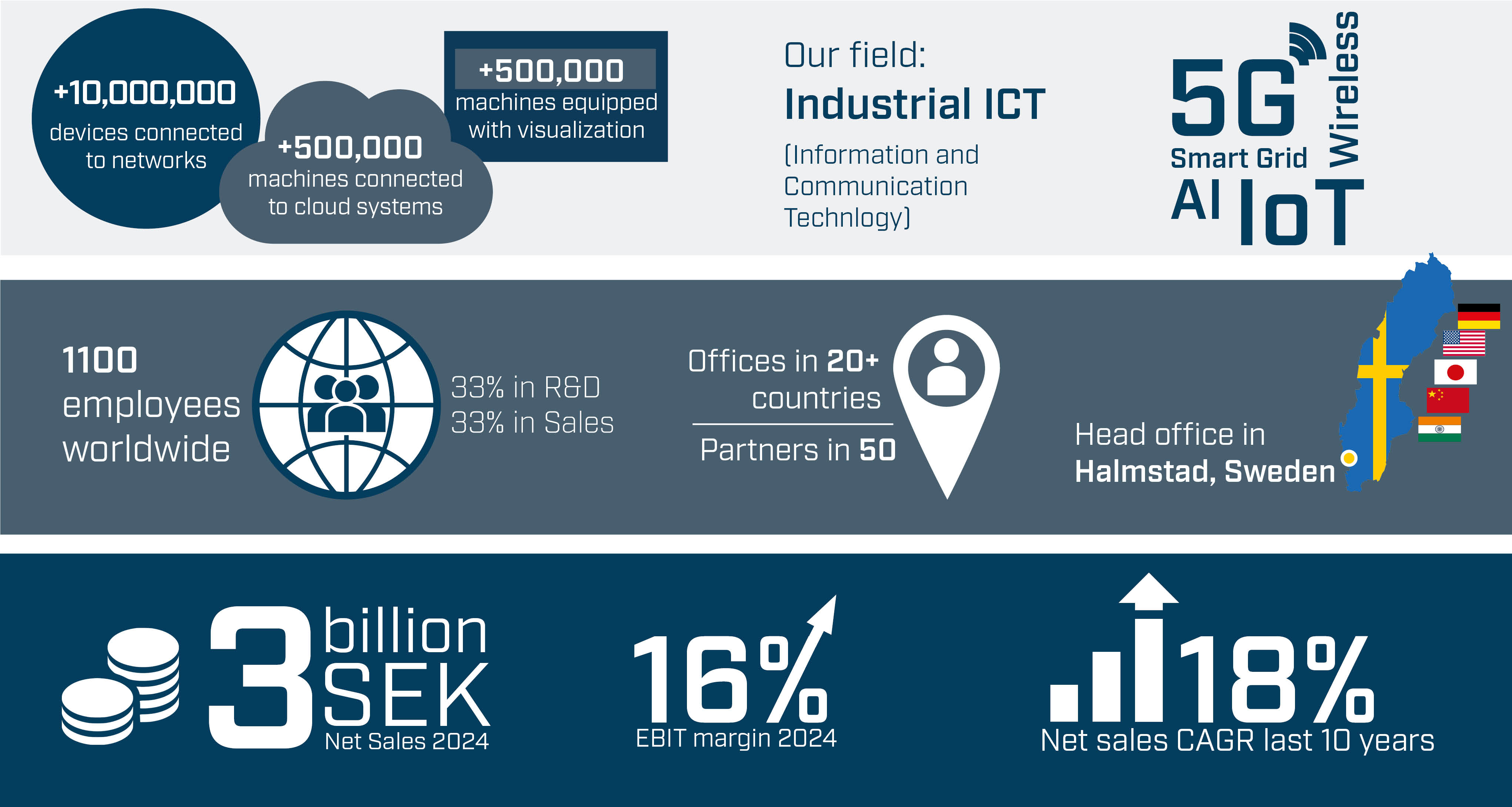 +10,000,000
devices connected to networks

+500,000
machines connected to cloud systems

+500,000
machines equipped with visualization

Our field:
Industrial ICT
(Information and Communication Technlogy)

5G
Wireless
Smart Grid
AI
IoT

1100
employees worldwide

33% in R&D
33% in Sales

Offices in 20+ countries

Partners in 50

Head office in
Halmstad, Sweden

3 billion SEK
Net Sales 2024

16%
EBIT margin 2024

18%
Net sales CAGR last 10 years